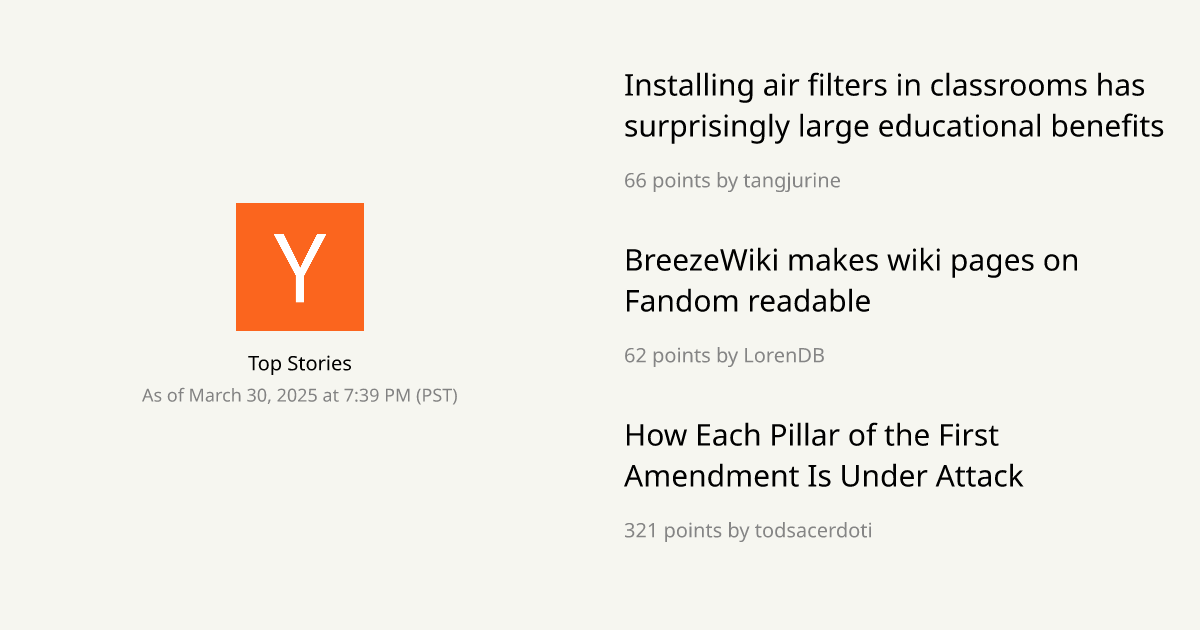 Y

Top Stories
As of March 30, 2025 at 7:39 PM (PST)

Installing air filters in classrooms has surprisingly large educational benefits

66 points by tangjurine

BreezeWiki makes wiki pages on Fandom readable

62 points by LorenDB

How Each Pillar of the First Amendment Is Under Attack

321 points by todsacerdoti